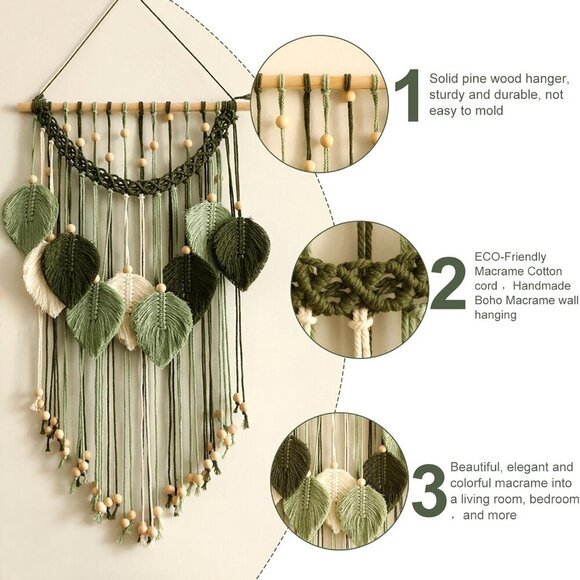 1

Solid pine wood hanger, sturdy and durable, not easy to mold

2

ECO-Friendly Macrame Cotton cord， Handmade Boho Macrame wall hanging

3

Beautiful, elegant and colorful macrame into a living room, bedroom ， and more